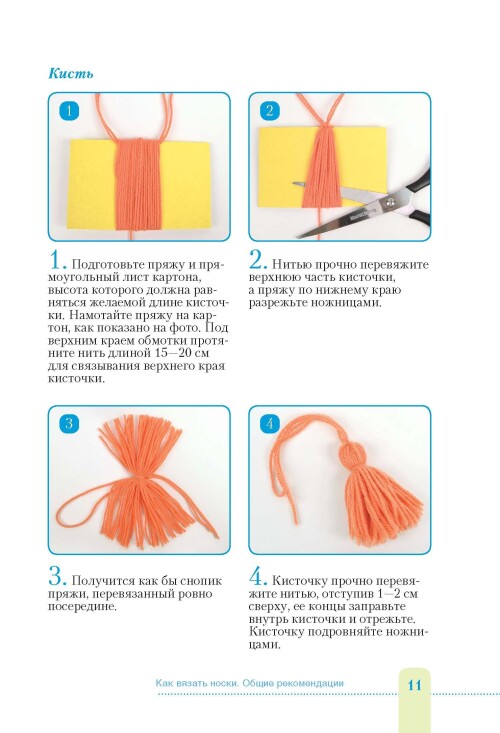 Кисть

1

2

1. Подготовьте пряжу и прямоугольный лист картона, высота которого должна равняться желаемой длине кисточки. Намотайте пряжу на картон, как показано на фото. Под верхним краем обмотки протяните нить длиной 15—20 см для связывания верхнего края кисточки.

2. Нитью прочно перевяжите верхнюю часть кисточки, а пряжу по нижнему краю разрежьте ножницами.

3

4

3. Получится как бы снопик пряжи, перевязанный ровно посередине.

4. Кисточку прочно перевяжите нитью, отступив 1—2 см сверху, ее концы заправьте внутрь кисточки и отрежьте. Кисточку подровняйте ножницами.

Как вязать носки. Общие рекомендации 11